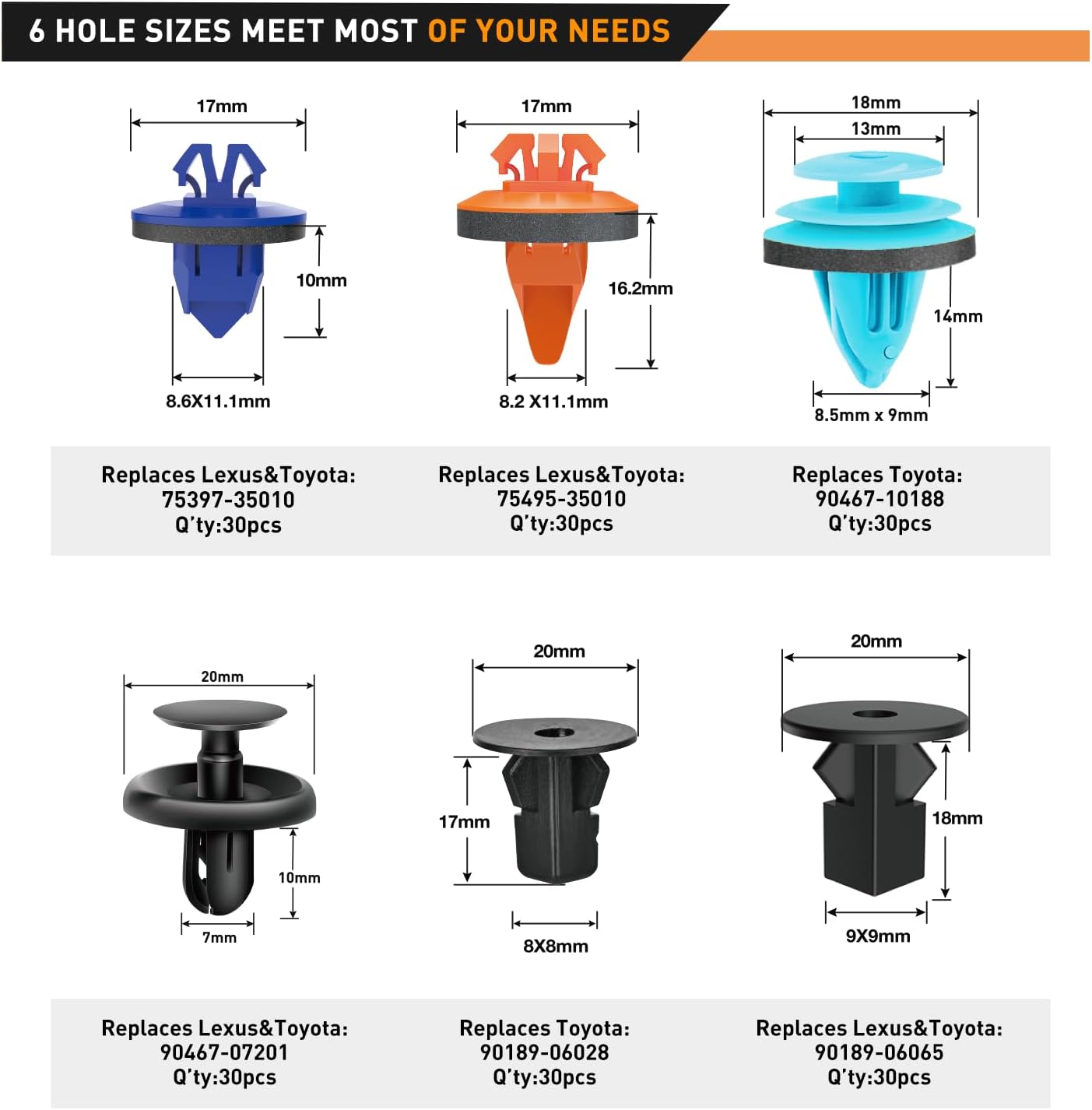 6 HOLE SIZES MEET MOST OF YOUR NEEDS

17mm
10mm
8.6X11.1mm

17mm
16.2mm
8.2 X11.1mm

18mm
13mm
14mm
8.5mm x 9mm

Replaces Lexus&Toyota:
75397-35010
Q'ty:30pcs

Replaces Lexus&Toyota:
75495-35010
Q'ty:30pcs

Replaces Toyota:
90467-10188
Q'ty:30pcs

20mm
10mm
7mm

20mm
17mm
8X8mm

20mm
18mm
9X9mm

Replaces Lexus&Toyota:
90467-07201
Q'ty:30pcs

Replaces Toyota:
90189-06028
Q'ty:30pcs

Replaces Lexus&Toyota:
90189-06065
Q'ty:30pcs