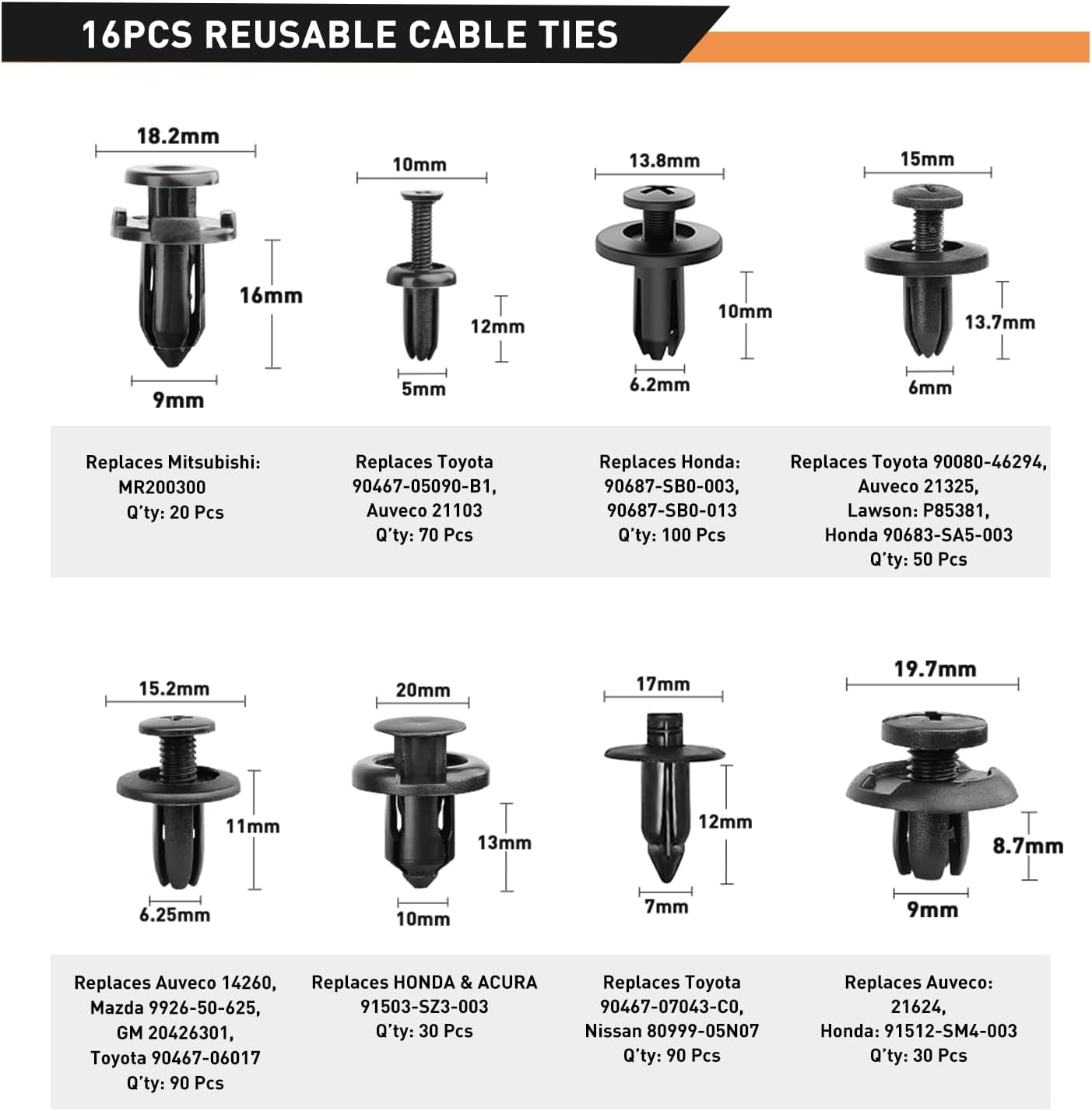 16PCS REUSABLE CABLE TIES

18.2mm
16mm
9mm

10mm
12mm
5mm

13.8mm
10mm
6.2mm

15mm
13.7mm
6mm

Replaces Mitsubishi: MR200300 Q'ty: 20 Pcs

Replaces Toyota 90467-05090-B1, Auveco 21103 Q'ty: 70 Pcs

Replaces Honda: 90687-SB0-003, 90687-SB0-013 Q'ty: 100 Pcs

Replaces Toyota 90080-46294, Auveco 21325, Lawson: P85381, Honda 90683-SA5-003 Q'ty: 50 Pcs

15.2mm
11mm
6.25mm

20mm
13mm
10mm

17mm
12mm
7mm

19.7mm
8.7mm
9mm

Replaces Auveco 14260, Mazda 9926-50-625, GM 20426301, Toyota 90467-06017 Q'ty: 90 Pcs

Replaces HONDA & ACURA 91503-SZ3-003 Q'ty: 30 Pcs

Replaces Toyota 90467-07043-C0, Nissan 80999-05N07 Q'ty: 90 Pcs

Replaces Auveco: 21624, Honda: 91512-SM4-003 Q'ty: 30 Pcs