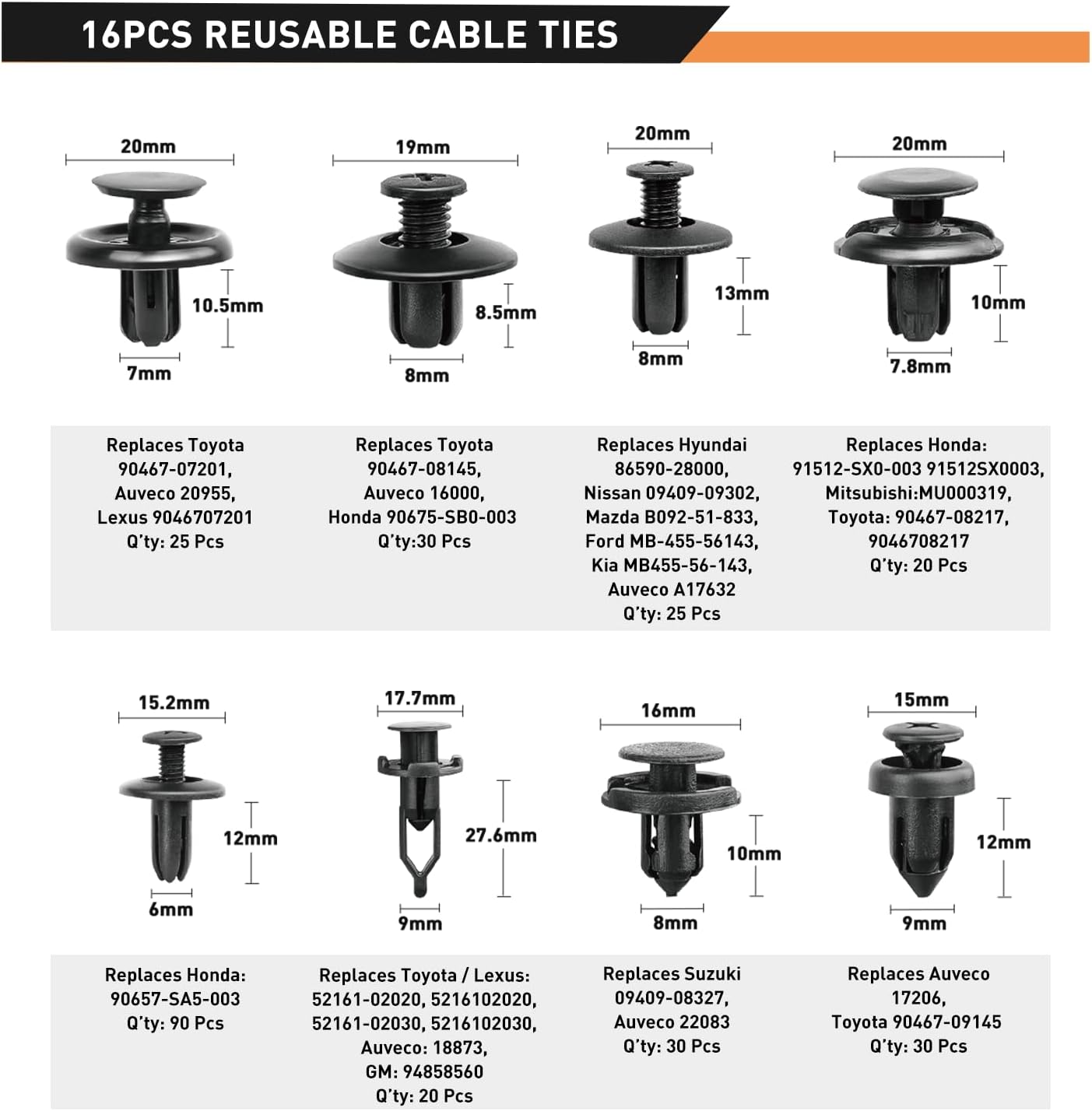 16PCS REUSABLE CABLE TIES

20mm
10.5mm
7mm

19mm
8.5mm
8mm

20mm
13mm
8mm

20mm
10mm
7.8mm

Replaces Toyota 90467-07201, Auveco 20955, Lexus 9046707201 Q'ty: 25 Pcs

Replaces Toyota 90467-08145, Auveco 16000, Honda 90675-SB0-003 Q'ty:30 Pcs

Replaces Hyundai 86590-28000, Nissan 09409-09302, Mazda B092-51-833, Ford MB-455-56143, Kia MB455-56-143, Auveco A17632 Q'ty: 25 Pcs

Replaces Honda: 91512-SX0-003 91512SX0003, Mitsubishi:MU000319, Toyota: 90467-08217, 9046708217 Q'ty: 20 Pcs

15.2mm
12mm
6mm

17.7mm
27.6mm
9mm

16mm
10mm
8mm

15mm
12mm
9mm

Replaces Honda: 90657-SA5-003 Q'ty: 90 Pcs

Replaces Toyota / Lexus: 52161-02020, 5216102020, 52161-02030, 5216102030, Auveco: 18873, GM: 94858560 Q'ty: 20 Pcs

Replaces Suzuki 09409-08327, Auveco 22083 Q'ty: 30 Pcs

Replaces Auveco 17206, Toyota 90467-09145 Q'ty: 30 Pcs