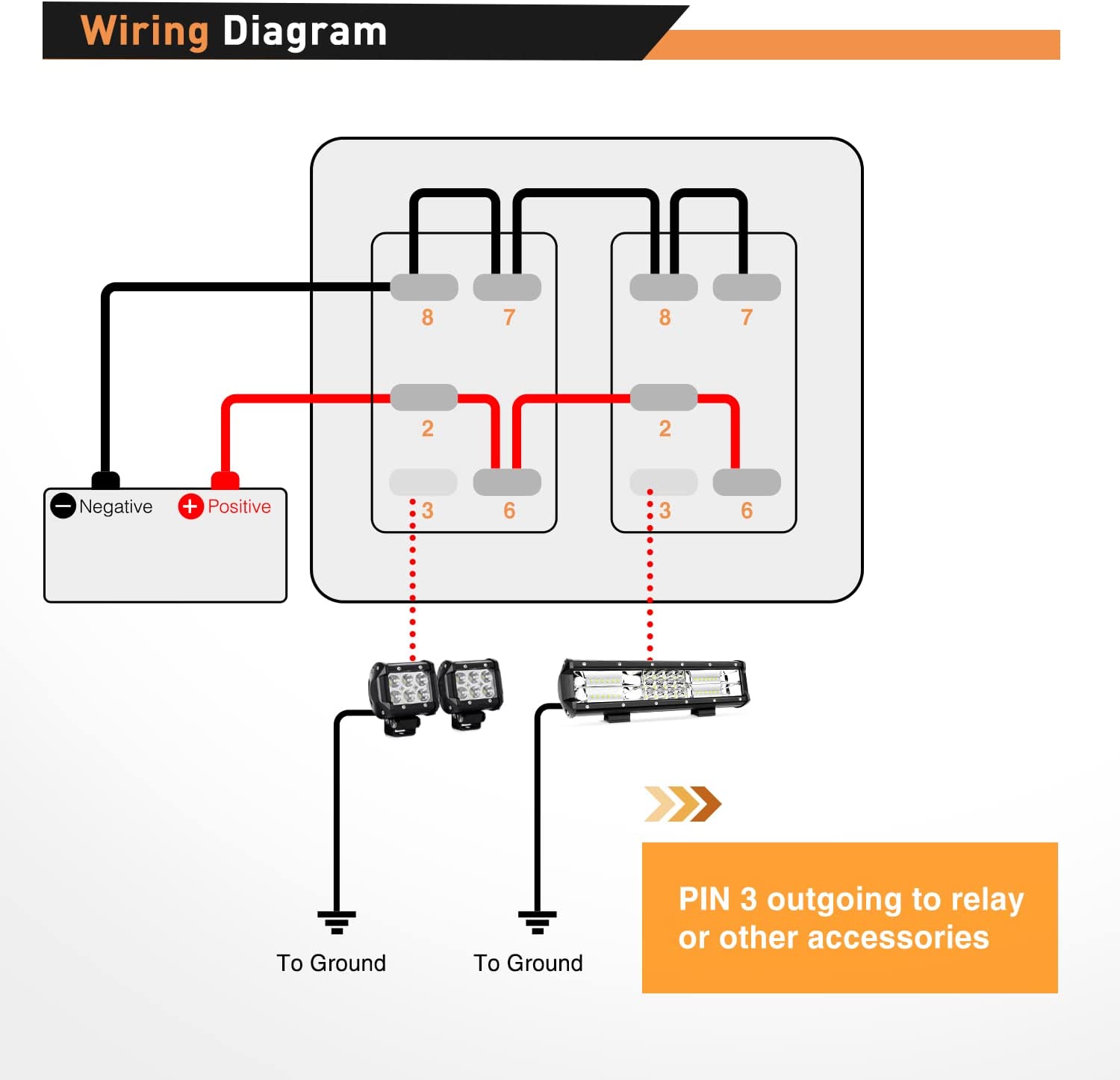 Wiring Diagram

8 7 8 7

2 2

3 6 3 6

Negative Positive

To Ground To Ground

PIN 3 outgoing to relay or other accessories