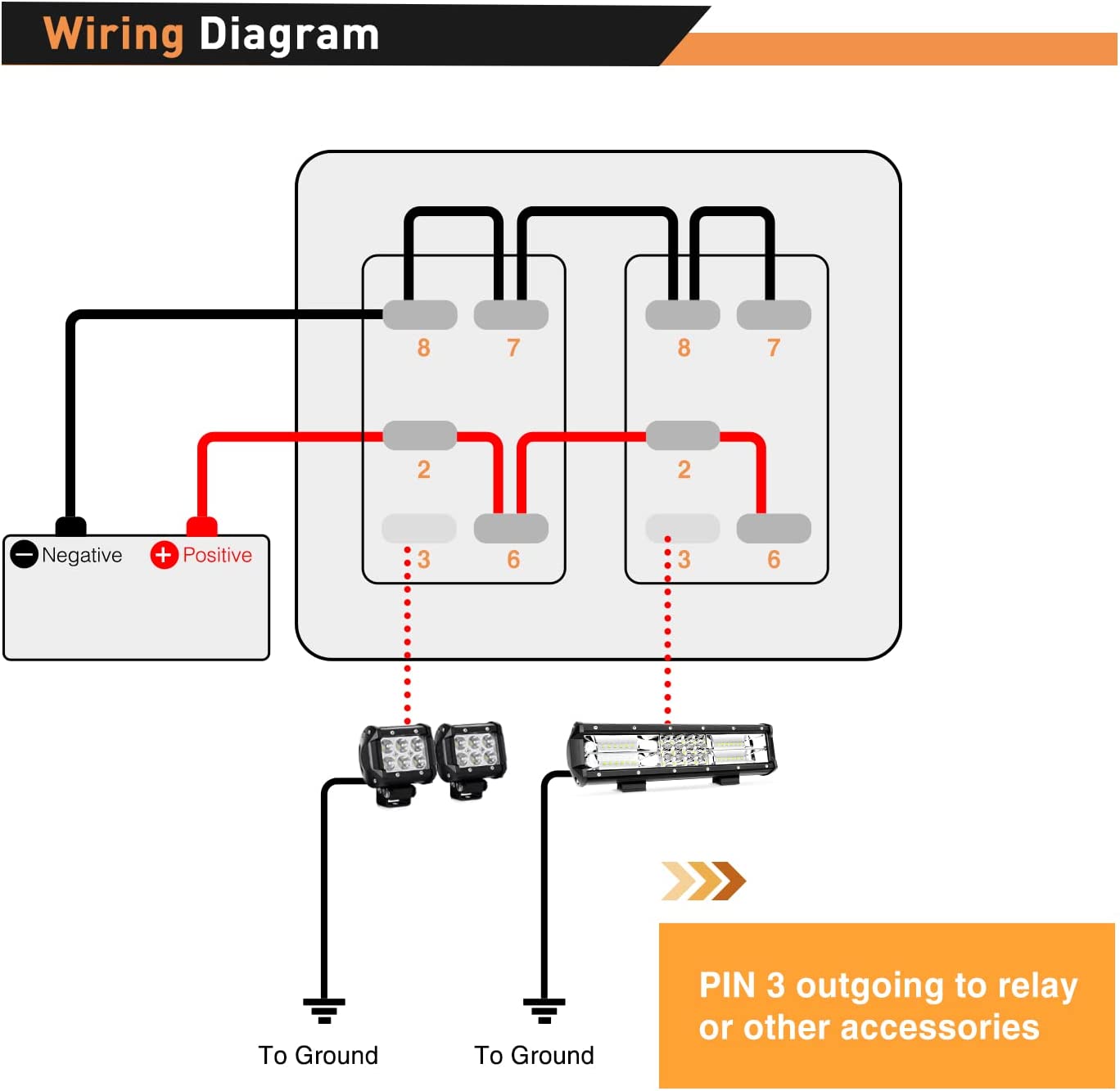 Wiring Diagram

8 7 8 7

2 2

3 6 3 6

Negative Positive

To Ground To Ground

PIN 3 outgoing to relay or other accessories