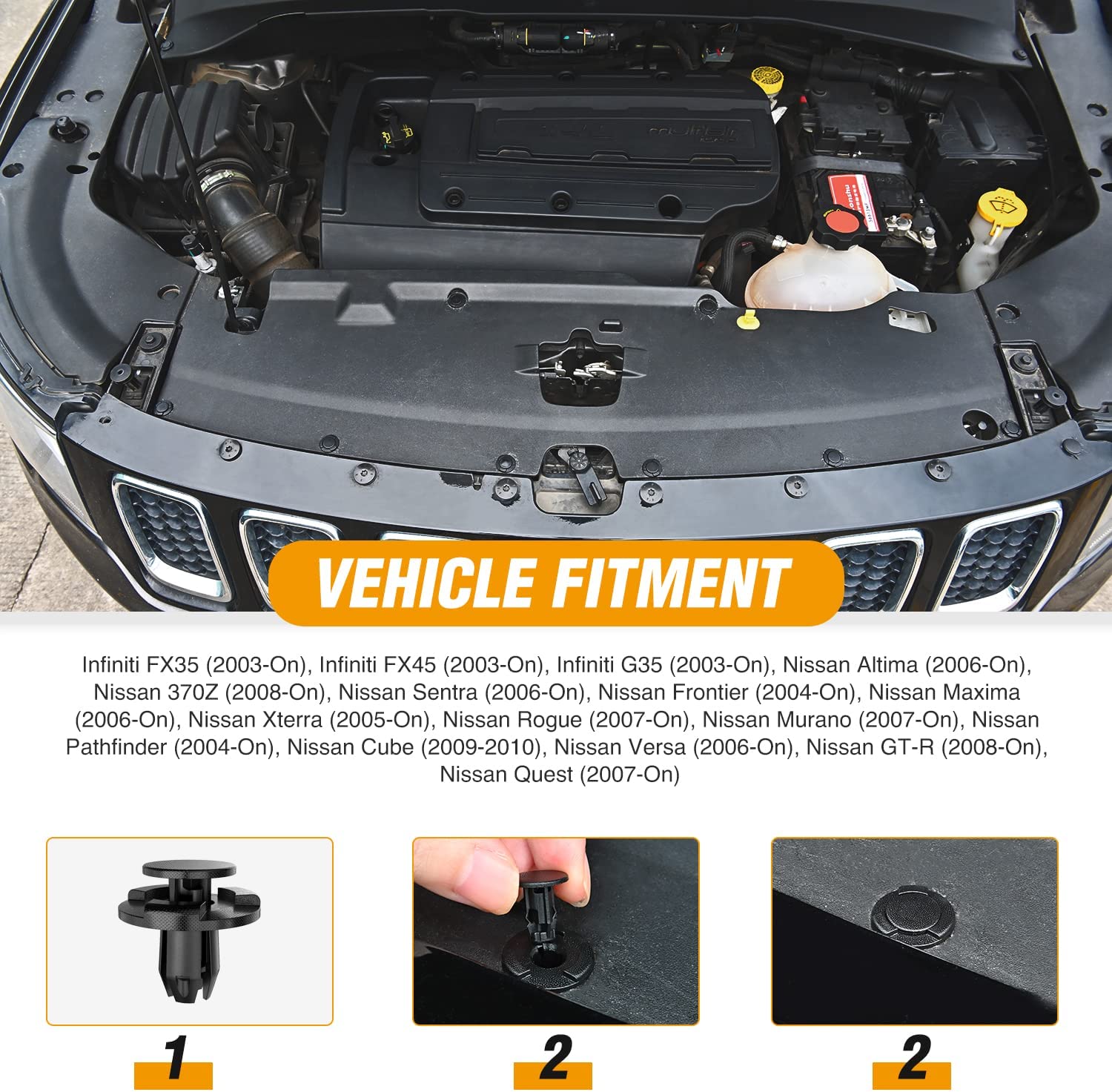 VEHICLE FITMENT

Infiniti FX35 (2003-On), Infiniti FX45 (2003-On), Infiniti G35 (2003-On), Nissan Altima (2006-On), Nissan 370Z (2008-On), Nissan Sentra (2006-On), Nissan Frontier (2004-On), Nissan Maxima (2006-On), Nissan Xterra (2005-On), Nissan Rogue (2007-On), Nissan Murano (2007-On), Nissan Pathfinder (2004-On), Nissan Cube (2009-2010), Nissan Versa (2006-On), Nissan GT-R (2008-On), Nissan Quest (2007-On)

1

2

2