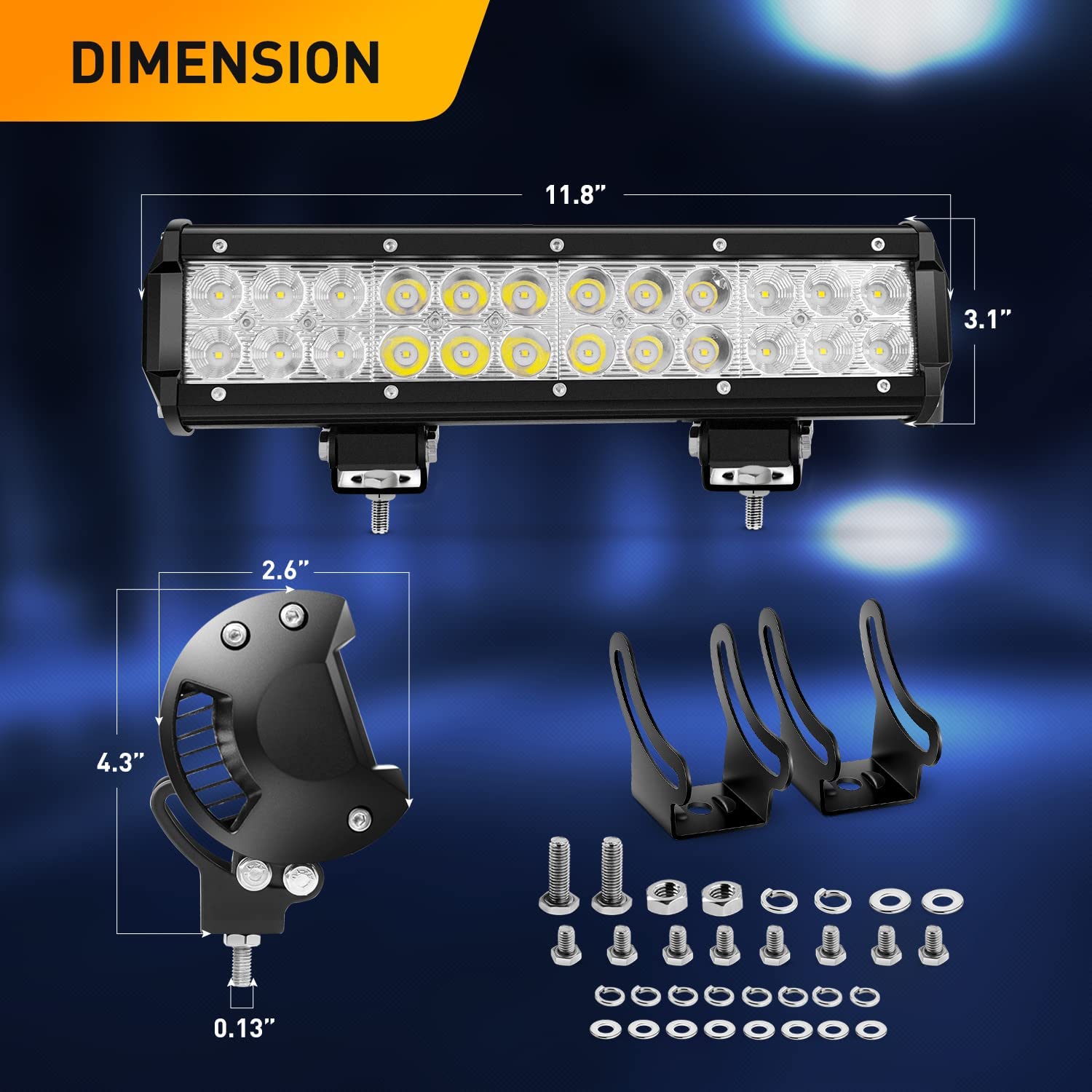 DIMENSION

11.8”

3.1”

2.6”

4.3”

0.13”