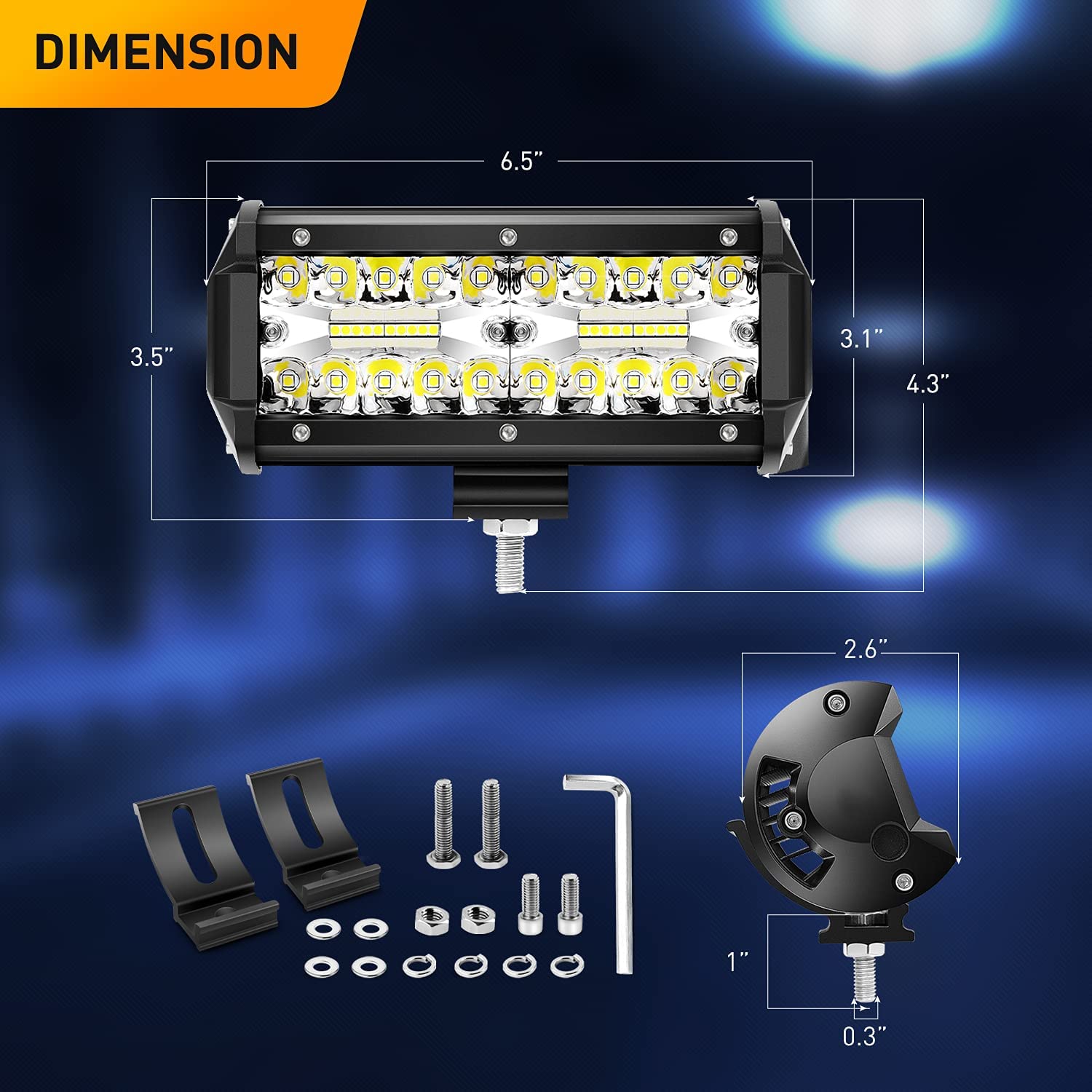 DIMENSION

6.5"

3.5"

3.1"

4.3"

2.6"

1"

0.3"