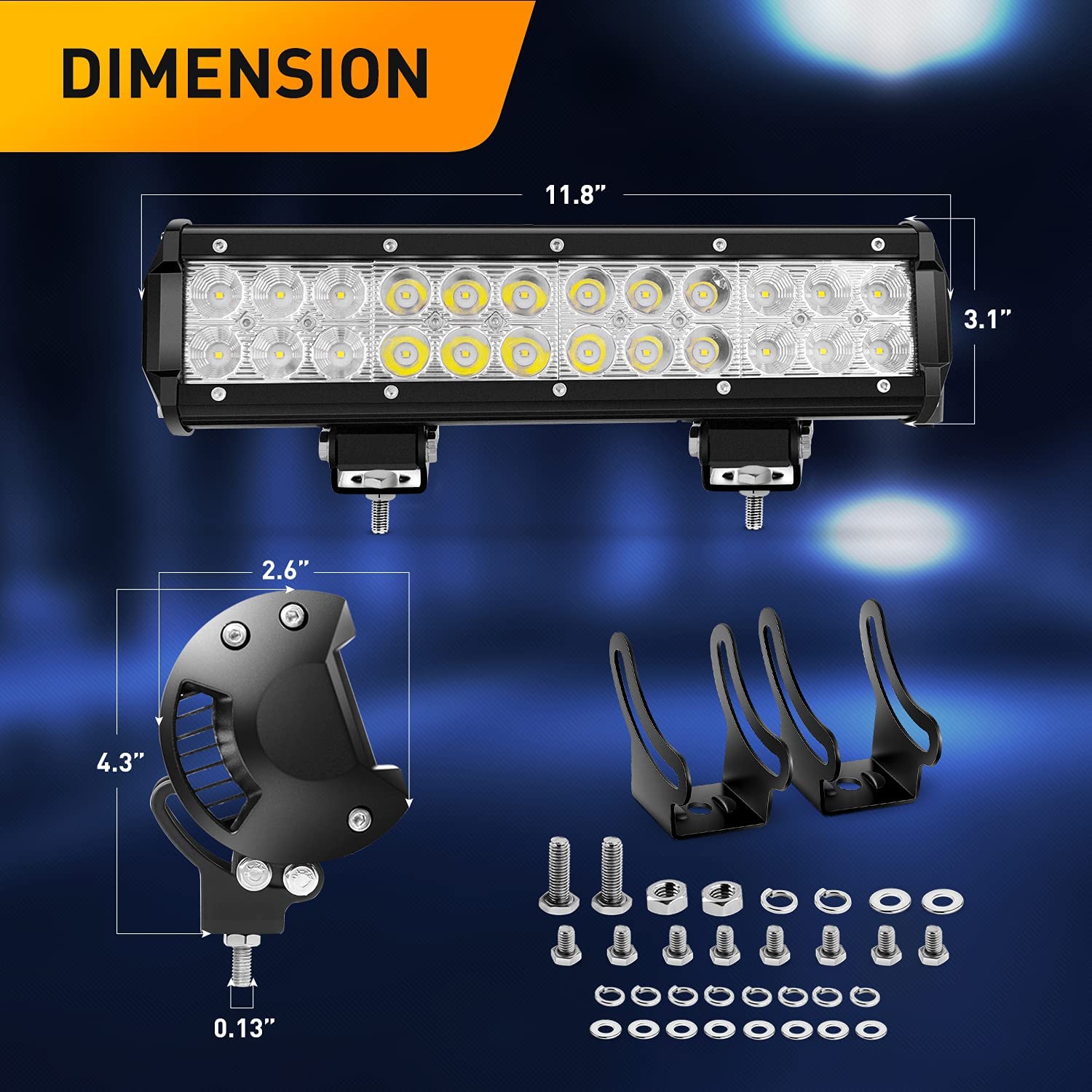 DIMENSION

11.8”

3.1”

2.6”

4.3”

0.13”