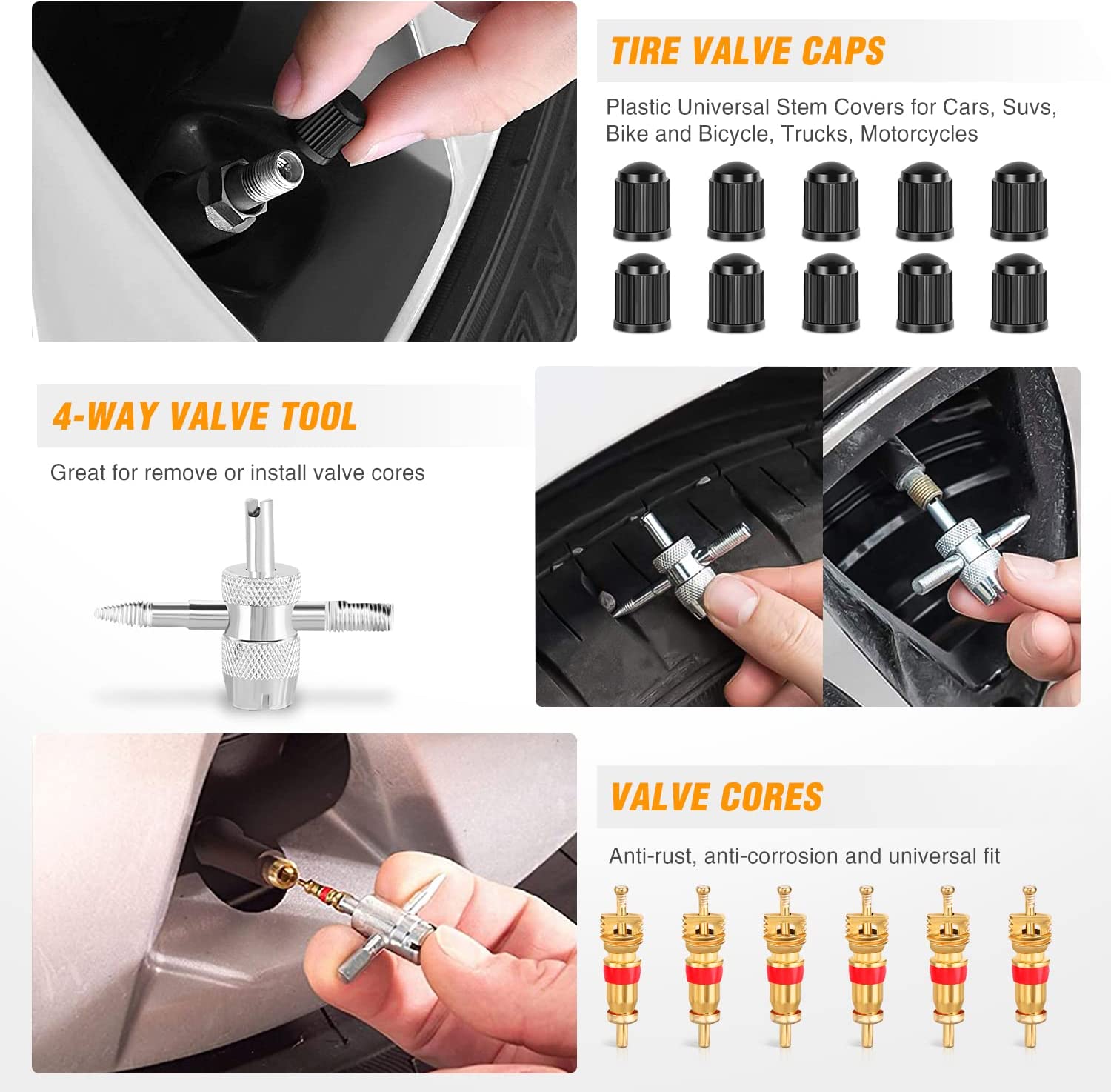 TIRE VALVE CAPS

Plastic Universal Stem Covers for Cars, Suvs, Bike and Bicycle, Trucks, Motorcycles

4-WAY VALVE TOOL

Great for remove or install valve cores

VALVE CORES

Anti-rust, anti-corrosion and universal fit