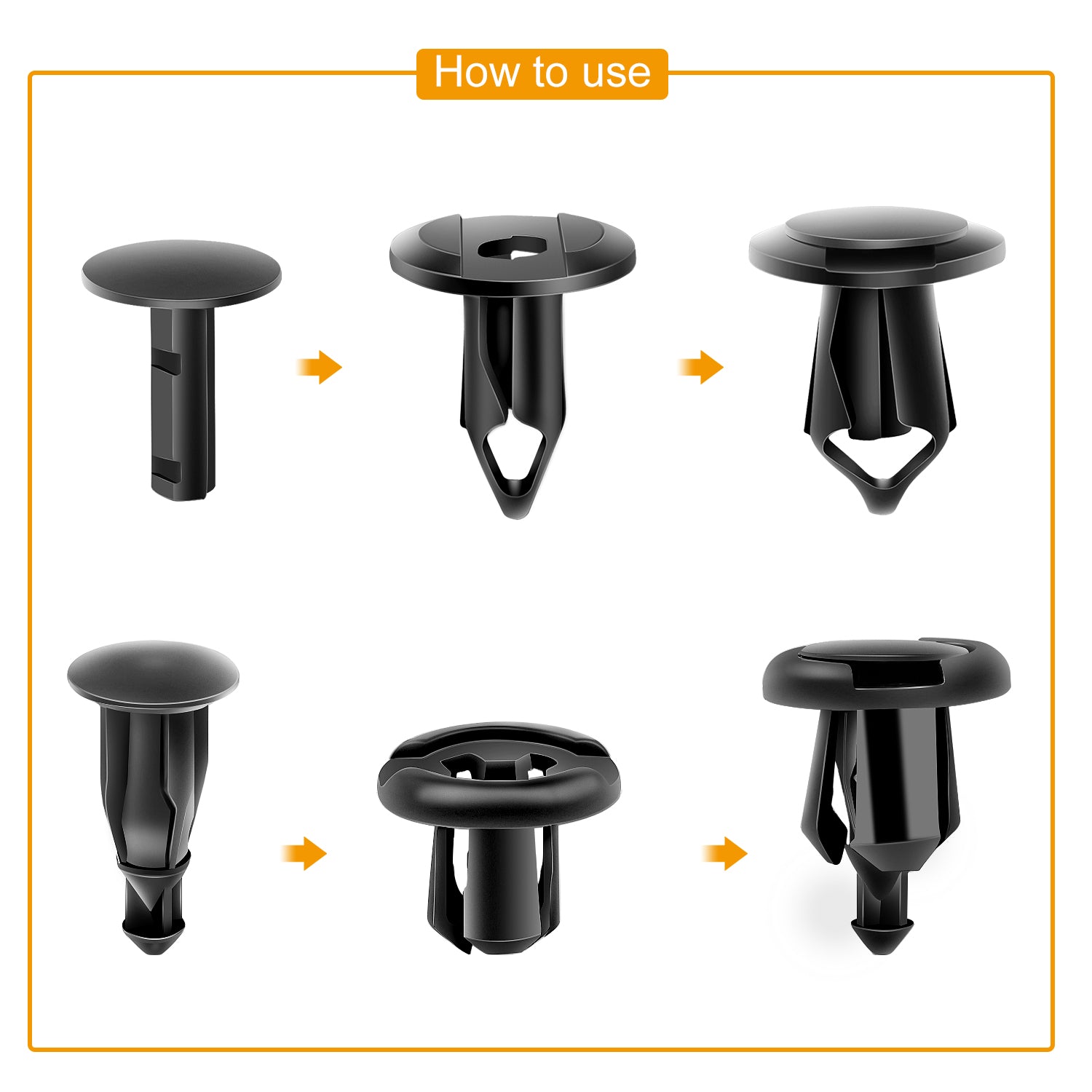 How to use