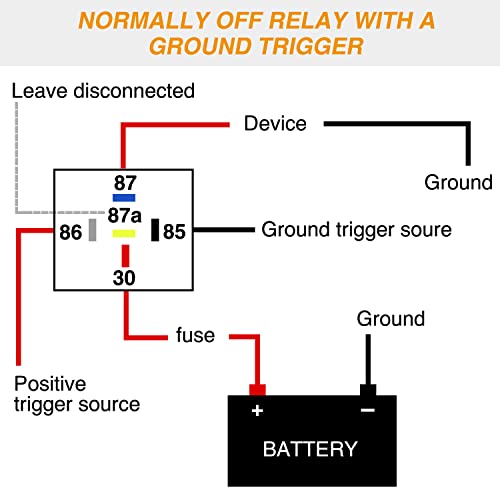 NORMALLY OFF RELAY WITH A GROUND TRIGGER

Leave disconnected

Device

Ground

87

87a

86

85

Ground trigger soure

30

fuse

Ground

Positive trigger source

+

−

BATTERY