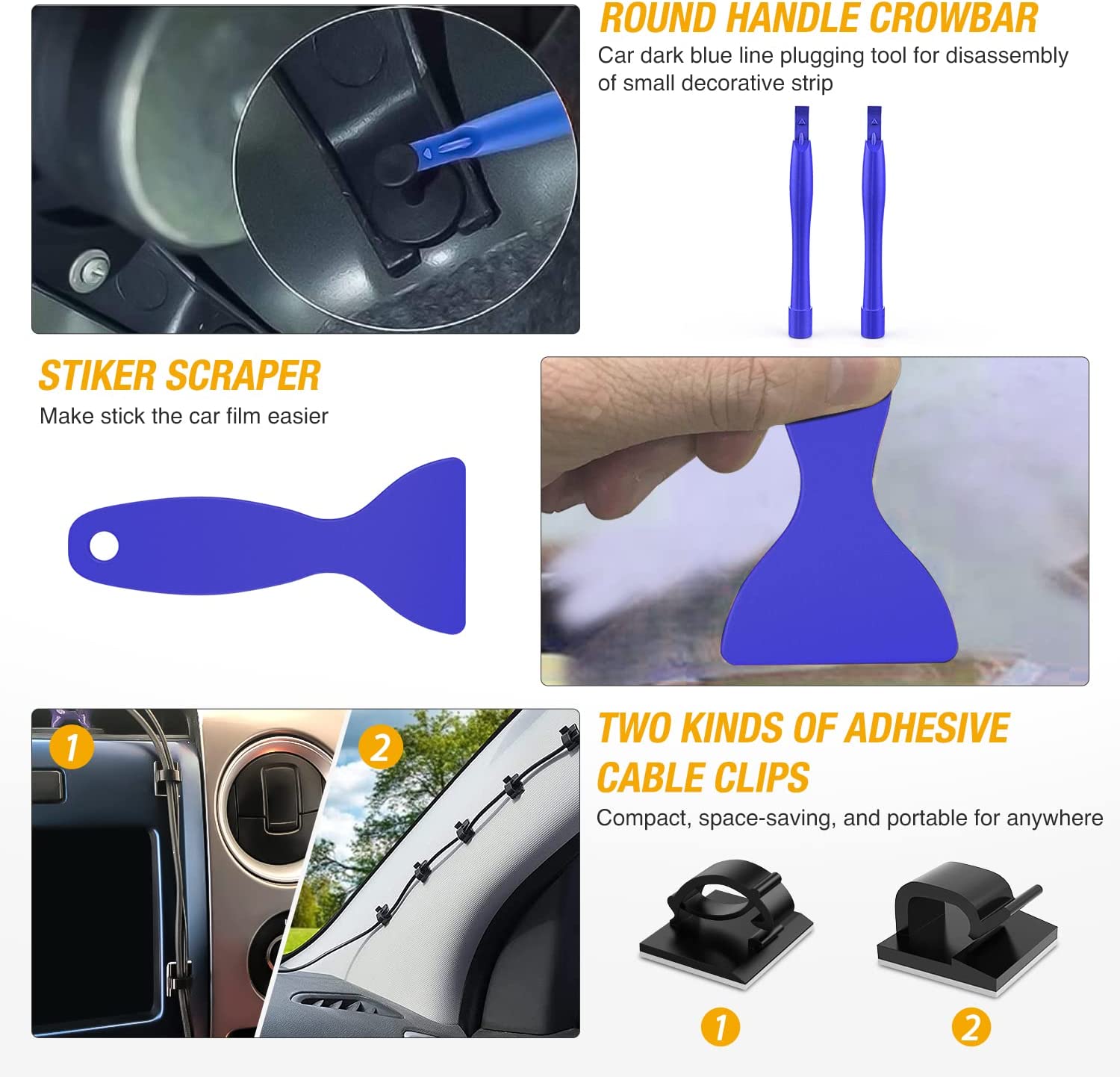 ROUND HANDLE CROWBAR

Car dark blue line plugging tool for disassembly of small decorative strip

STIKER SCRAPER

Make stick the car film easier

1

2

TWO KINDS OF ADHESIVE CABLE CLIPS

Compact, space-saving, and portable for anywhere

1

2