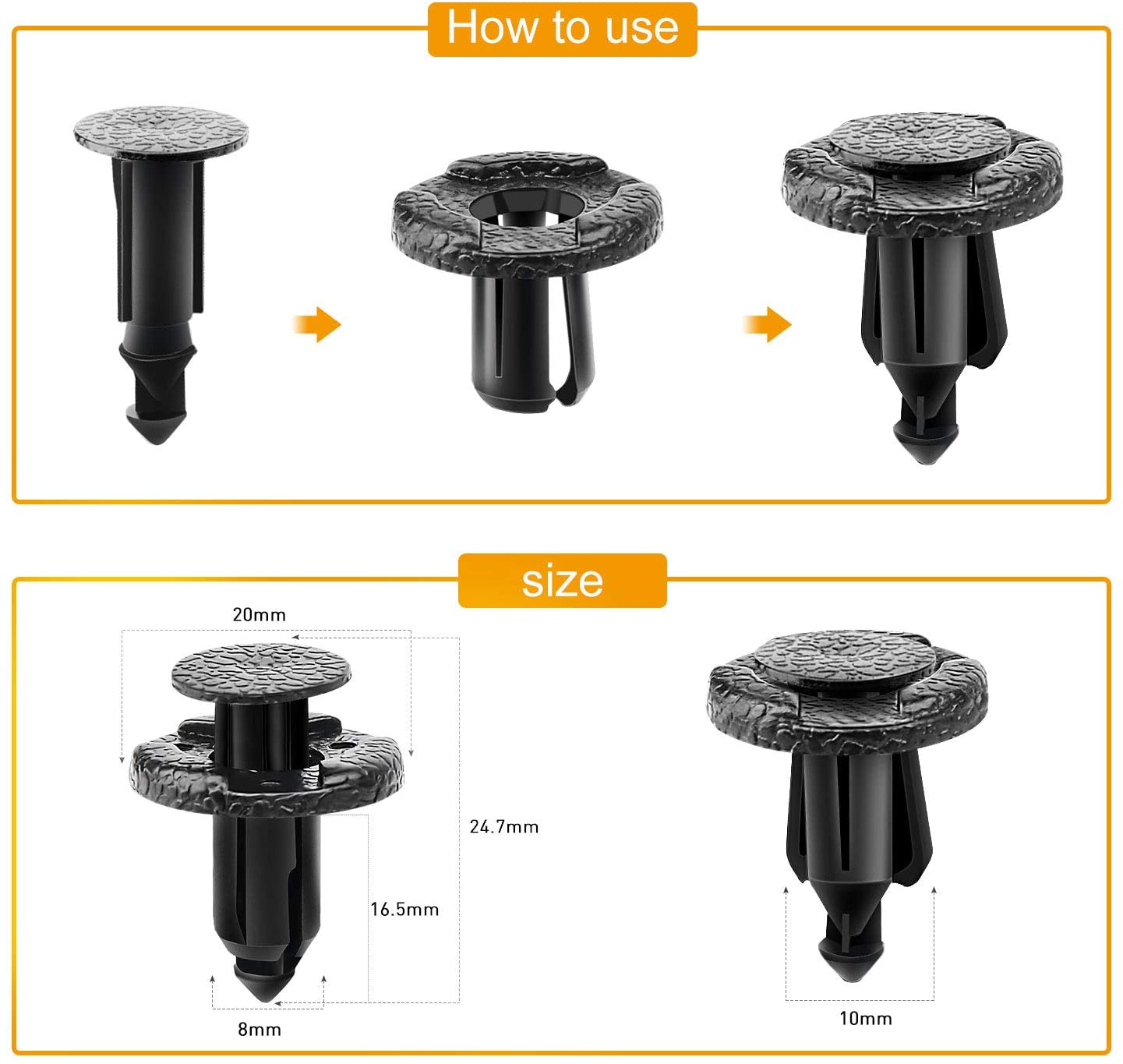 How to use

size

20mm

24.7mm

16.5mm

8mm

10mm