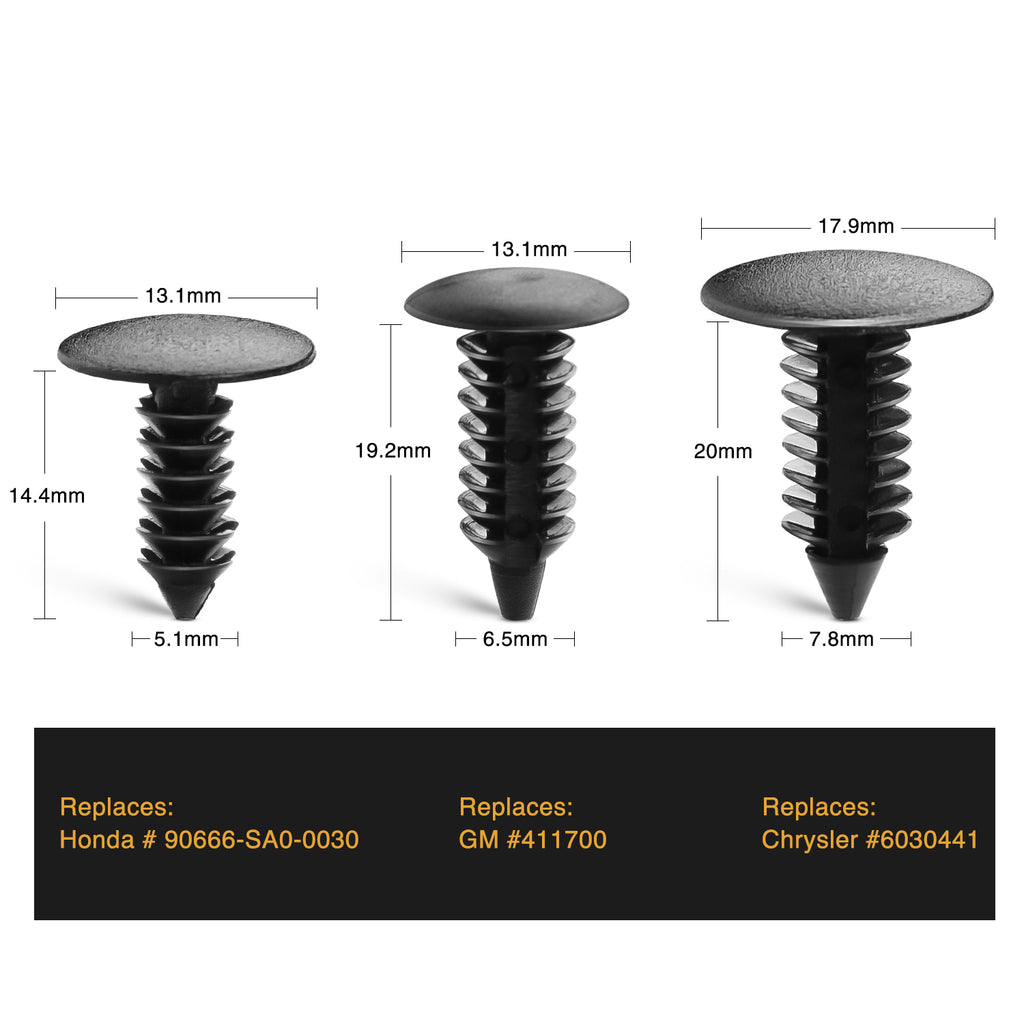 13.1mm
14.4mm
5.1mm

13.1mm
19.2mm
6.5mm

17.9mm
20mm
7.8mm

Replaces:
Honda # 90666-SA0-0030

Replaces:
GM #411700

Replaces:
Chrysler #6030441