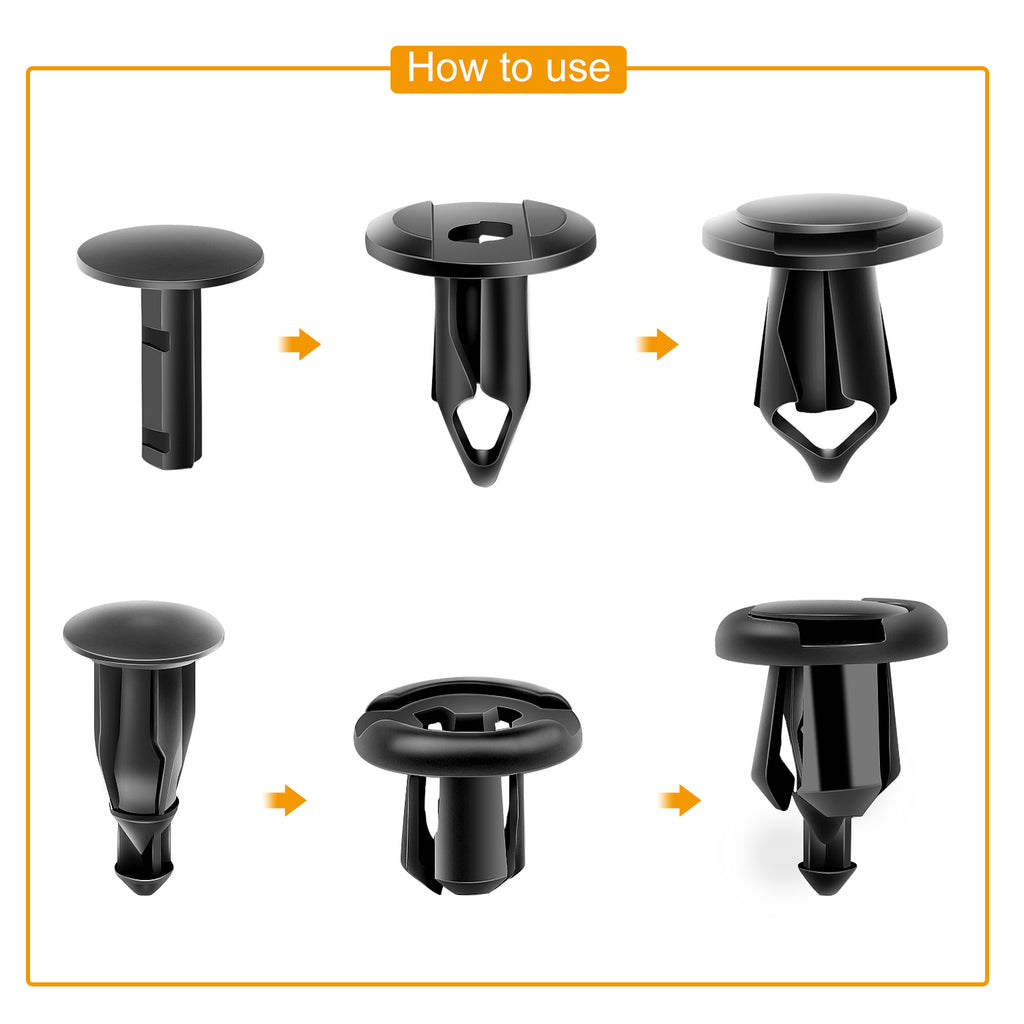 How to use